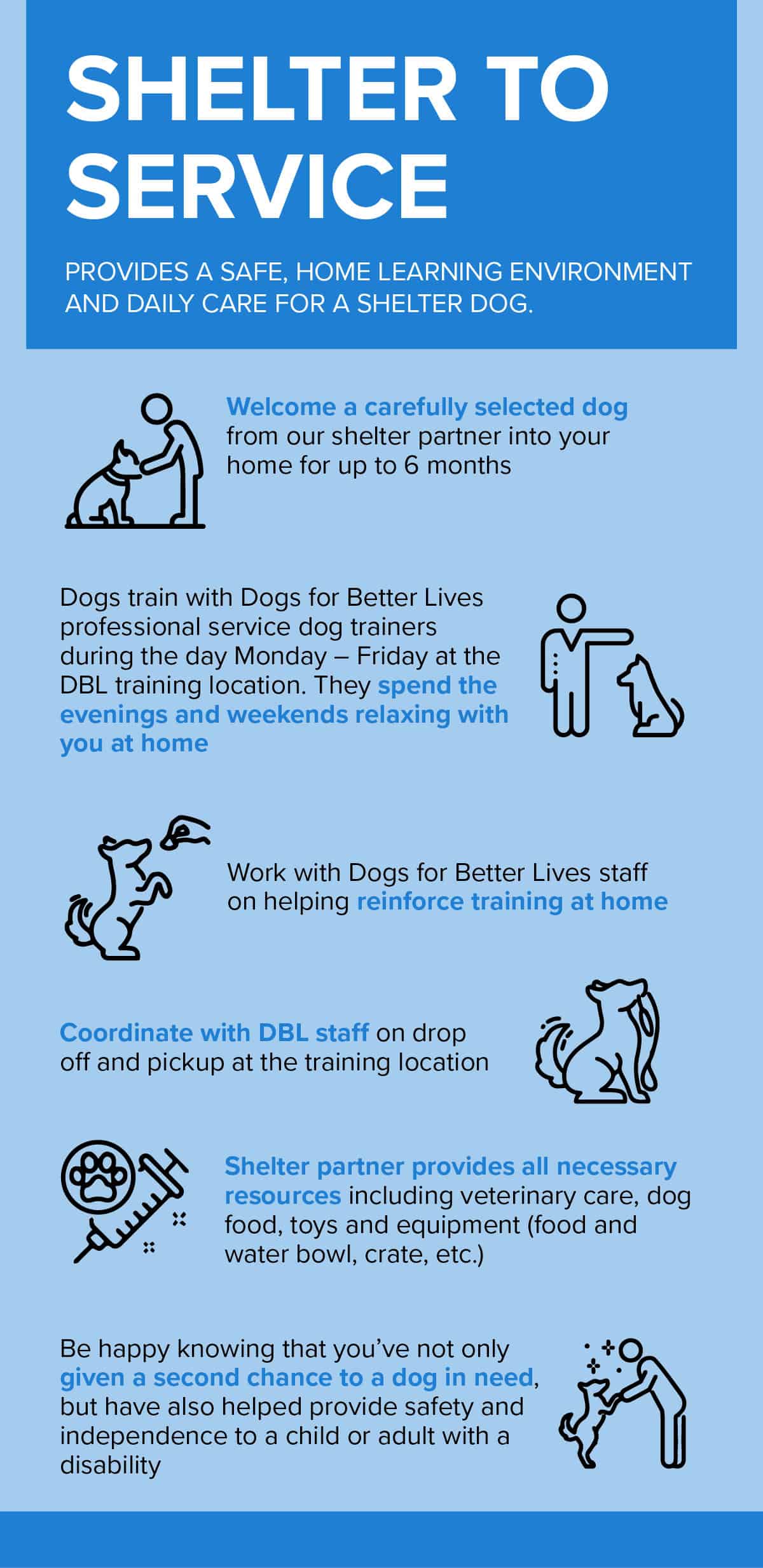 SHELTER TO SERVICE

PROVIDES A SAFE, HOME LEARNING ENVIRONMENT AND DAILY CARE FOR A SHELTER DOG.

Welcome a carefully selected dog from our shelter partner into your home for up to 6 months

Dogs train with Dogs for Better Lives professional service dog trainers during the day Monday – Friday at the DBL training location. They spend the evenings and weekends relaxing with you at home

Work with Dogs for Better Lives staff on helping reinforce training at home

Coordinate with DBL staff on drop off and pickup at the training location

Shelter partner provides all necessary resources including veterinary care, dog food, toys and equipment (food and water bowl, crate, etc.)

Be happy knowing that you've not only given a second chance to a dog in need, but have also helped provide safety and independence to a child or adult with a disability